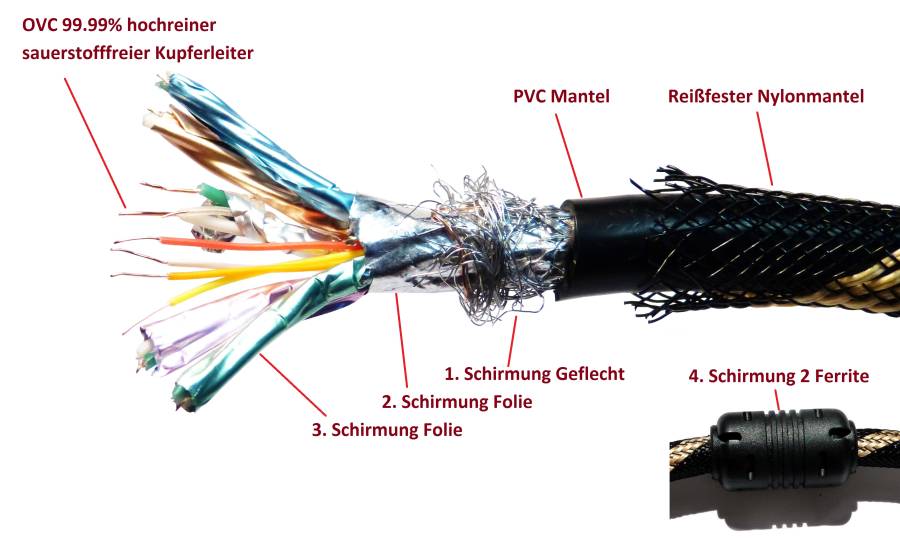 OVC 99.99% hochreiner sauerstofffreier Kupferleiter

PVC Mantel

Reißfester Nylonmantel

1. Schirmung Geflecht

2. Schirmung Folie

3. Schirmung Folie

4. Schirmung 2 Ferrite