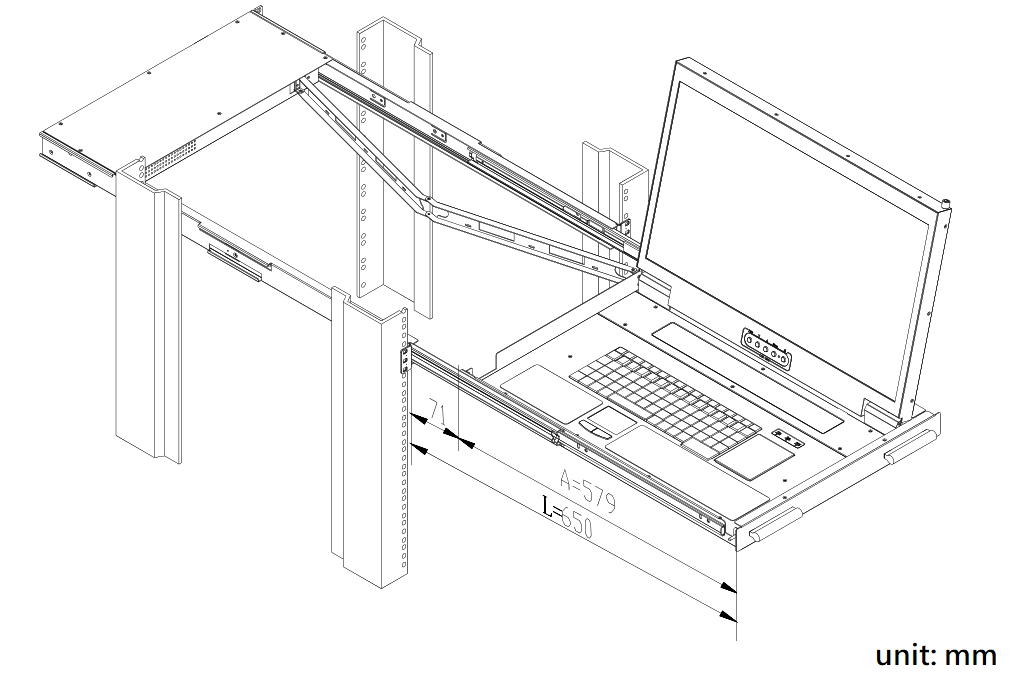 71

A=579

L=650

unit: mm