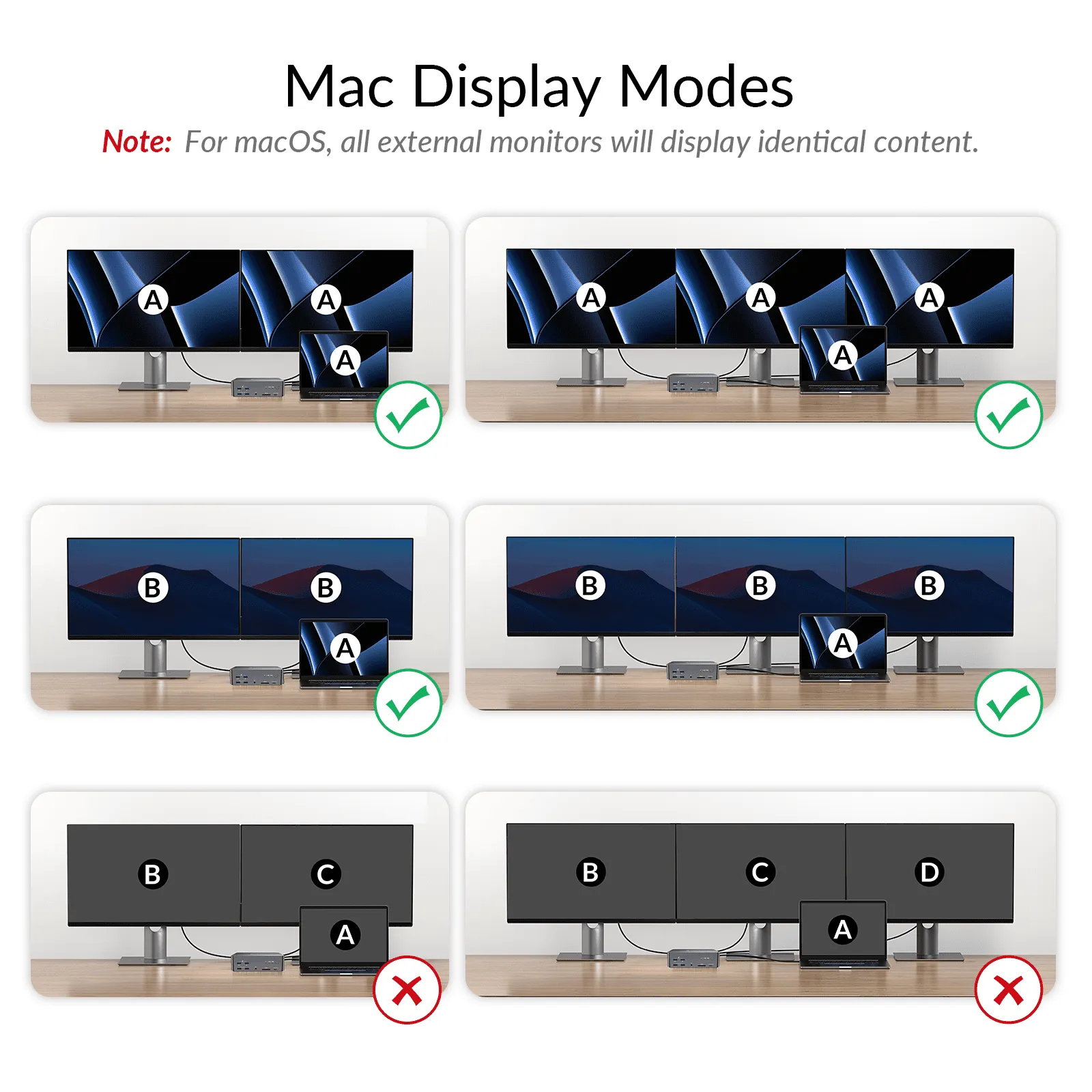 Mac Display Modes

Note: For macOS, all external monitors will display identical content.

A A A

A A A A

B B A

B B B A

B C A

B C D A