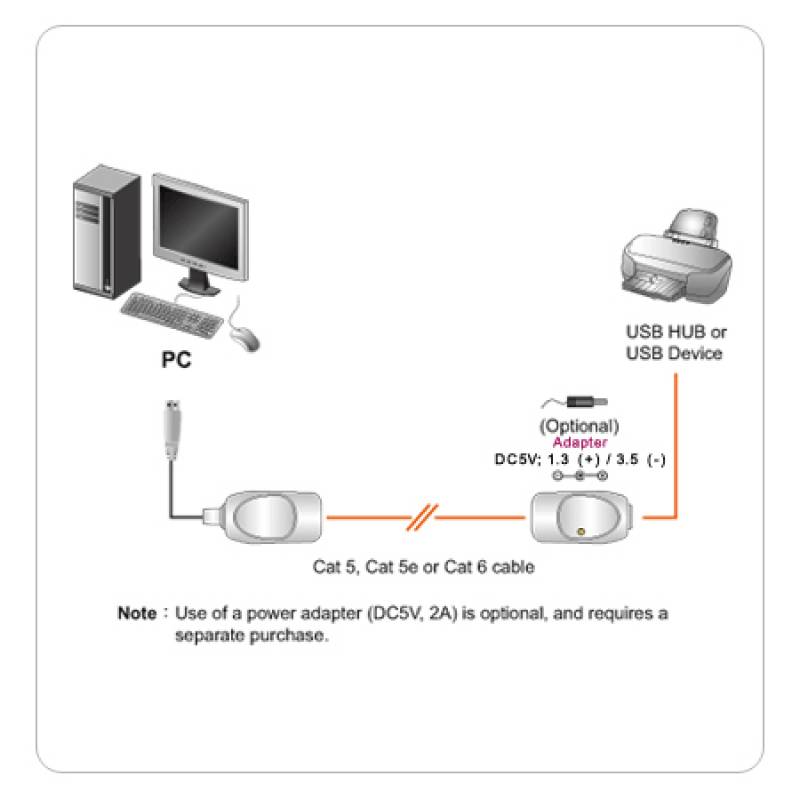 PC

USB HUB or
USB Device

(Optional)
Adapter
DC5V; 1.3 (+) / 3.5 (-)

Cat 5, Cat 5e or Cat 6 cable

Note : Use of a power adapter (DC5V, 2A) is optional, and requires a separate purchase.